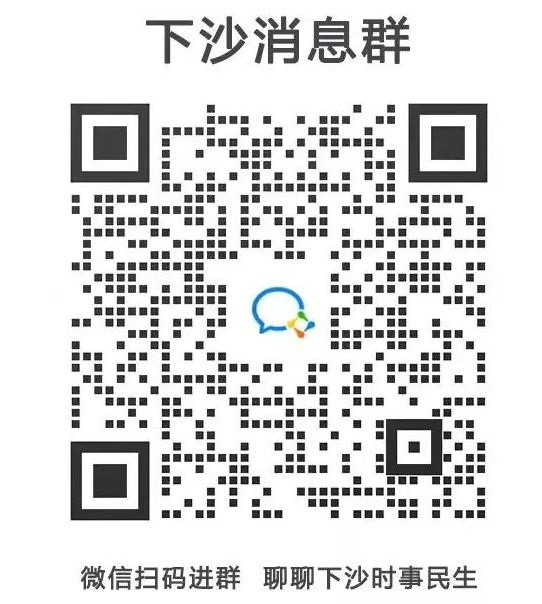 下沙消息群

微信扫码进群 聊聊下沙时事民生